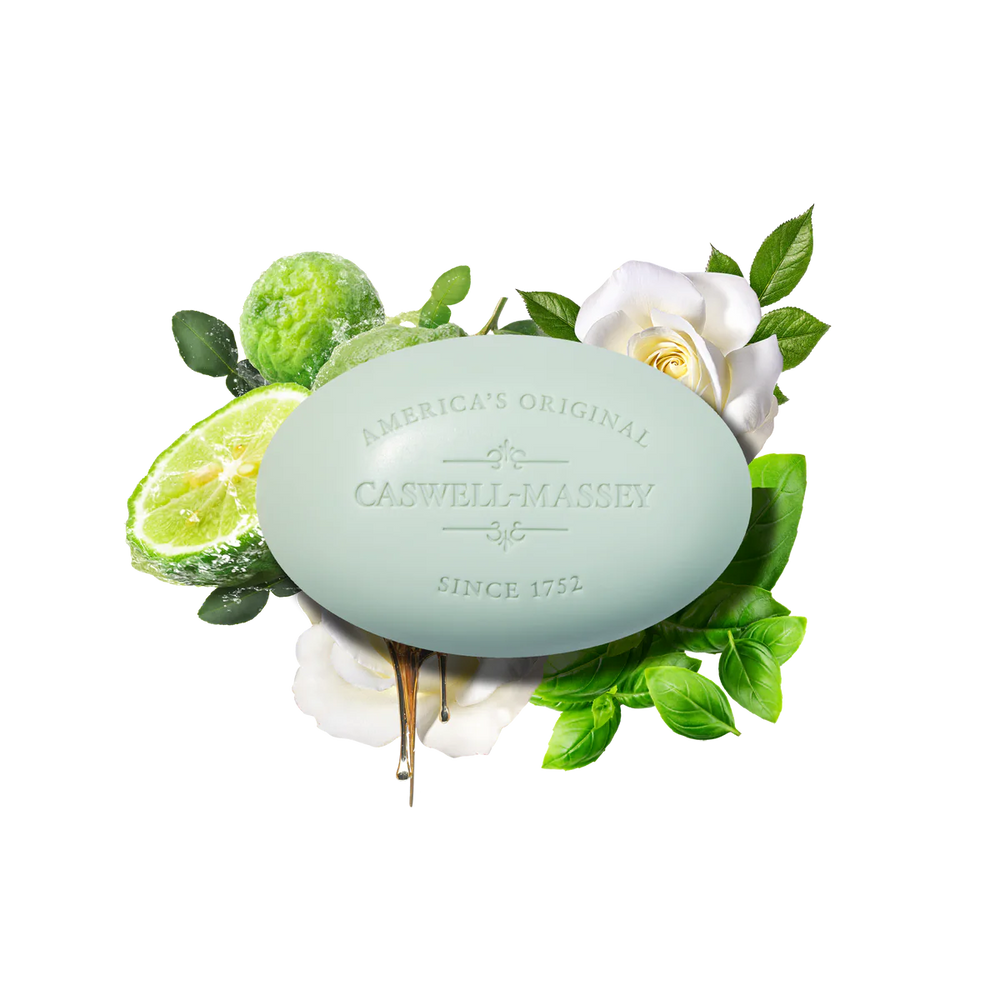 AMERICA'S ORIGINAL

CASWELL-MASSEY

SINCE 1752