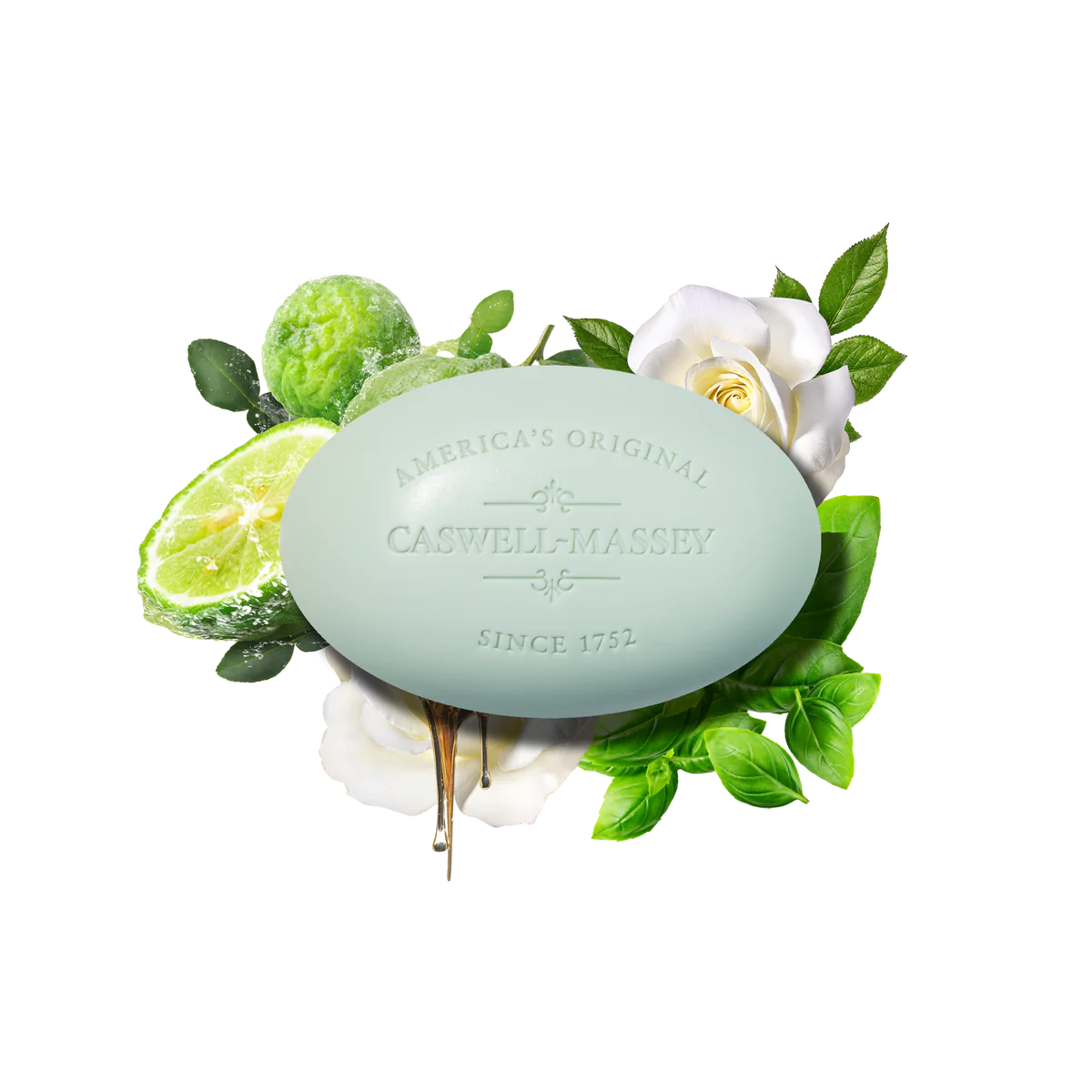 AMERICA'S ORIGINAL
CASWELL-MASSEY
SINCE 1752